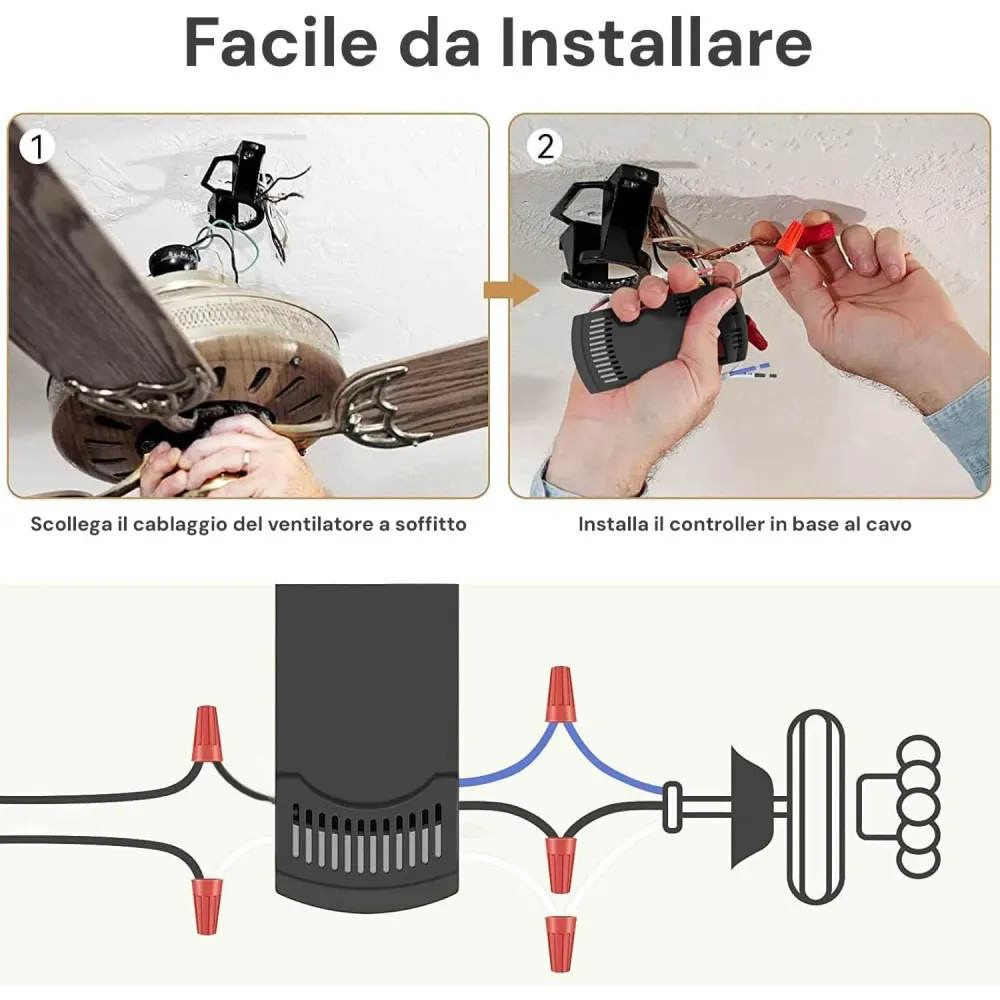 Facile da Installare

1

2

Scollega il cablaggio del ventilatore a soffitto

Installa il controller in base al cavo